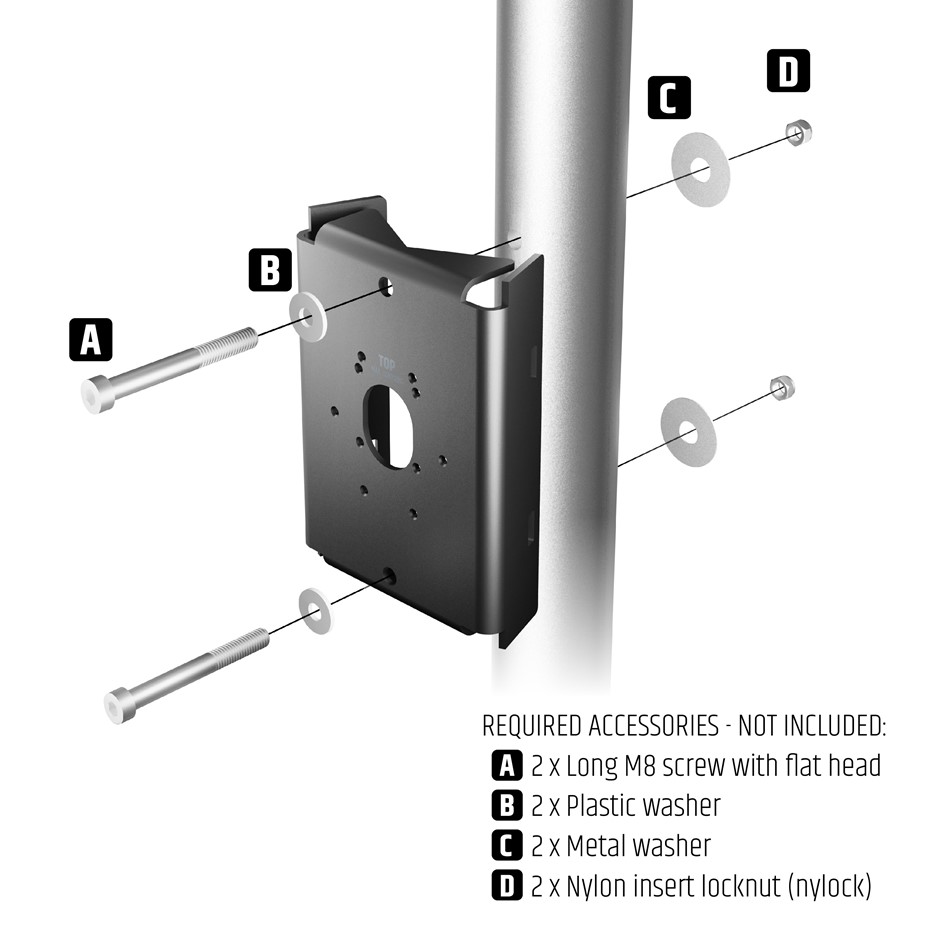 C

D

B

A

TOP

REQUIRED ACCESSORIES - NOT INCLUDED:
A 2 x Long M8 screw with flat head
B 2 x Plastic washer
C 2 x Metal washer
D 2 x Nylon insert locknut (nylock)